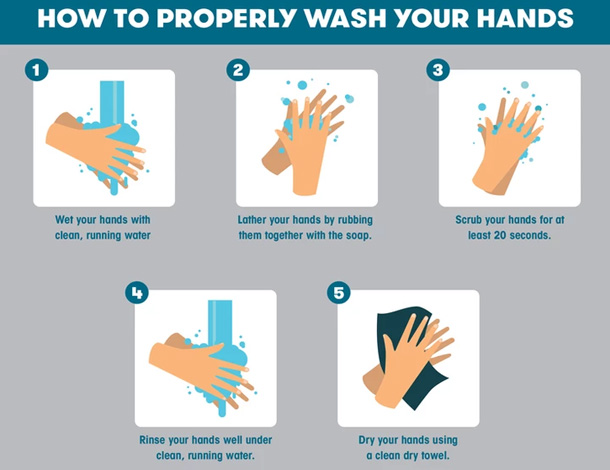 HOW TO PROPERLY WASH YOUR HANDS

1

Wet your hands with clean, running water

2

Lather your hands by rubbing them together with the soap.

3

Scrub your hands for at least 20 seconds.

4

Rinse your hands well under clean, running water.

5

Dry your hands using a clean dry towel.